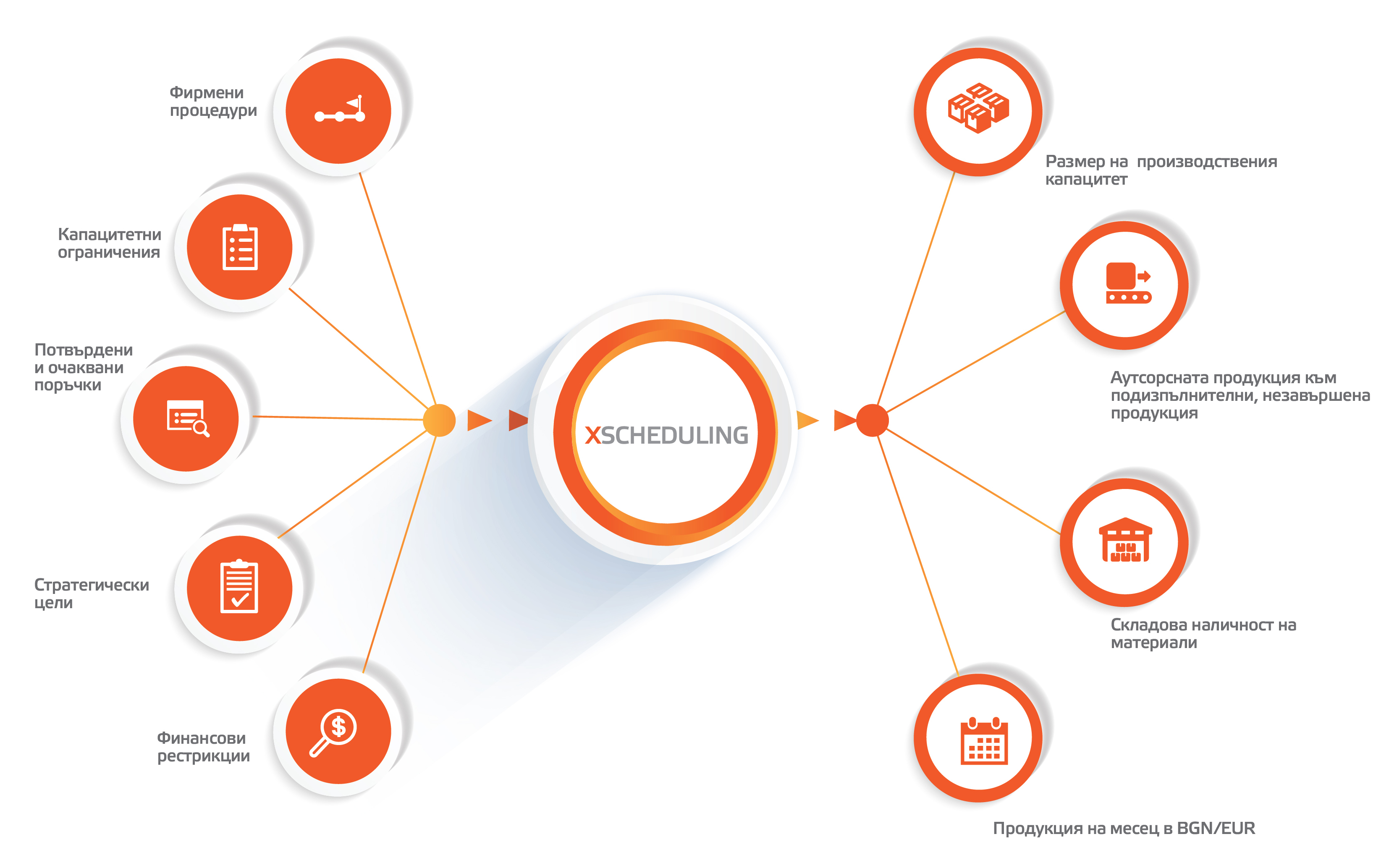 Фирмени процедури

Капацитетни ограничения

Потвърдени и очаквани поръчки

Стратегически цели

Финансови рестрикции

XSCHEDULING

Размер на  производствения капацитет

Аутсорсната продукция към подизпълнителни, незавършена продукция

Складова наличност на материали

Продукция на месец в BGN/EUR