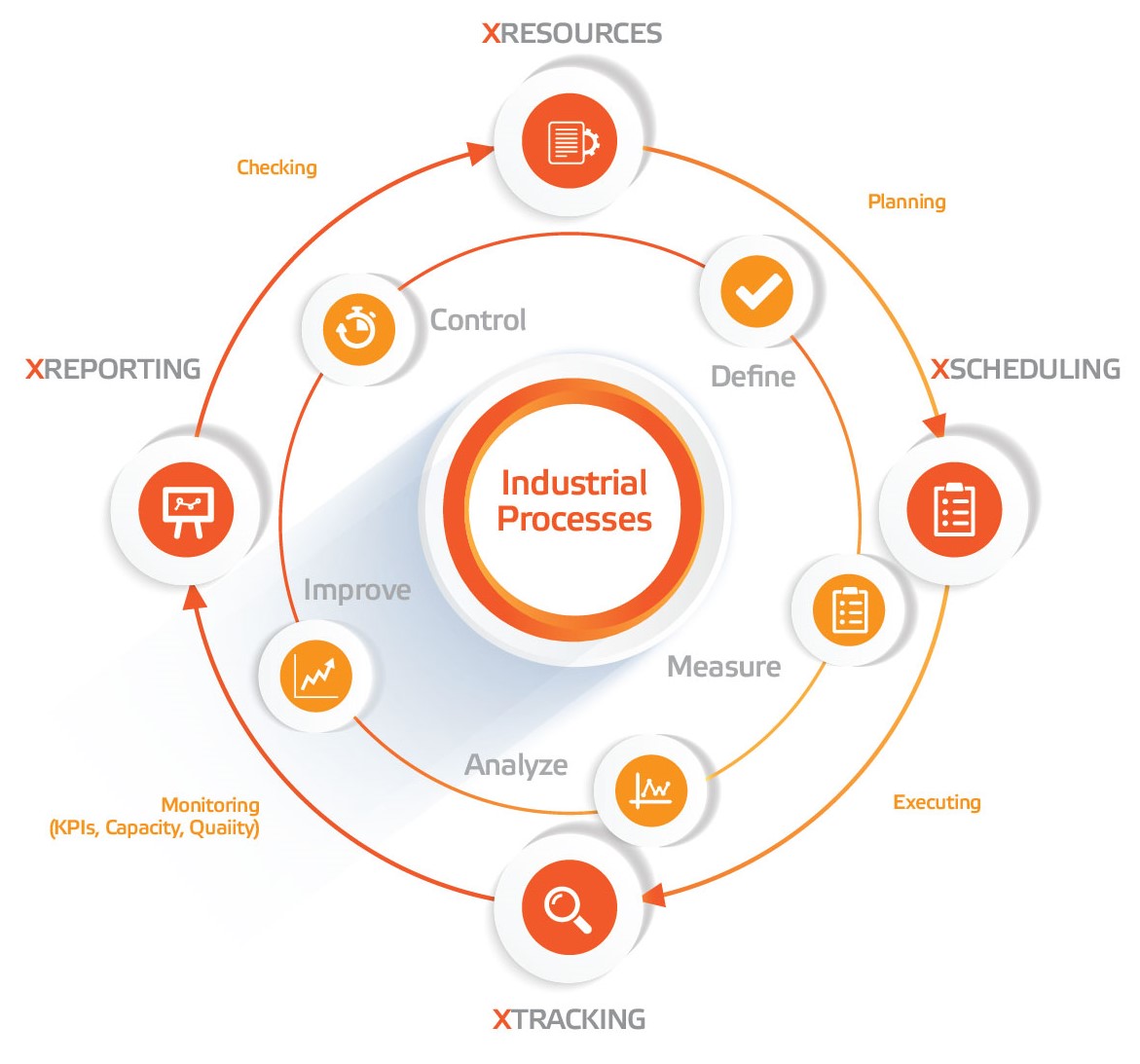 XRESOURCES

Checking

Planning

Control

Define

XREPORTING

XSCHEDULING

Industrial Processes

Improve

Measure

Analyze

Monitoring (KPIs, Capacity, Quaiity)

Executing

XTRACKING