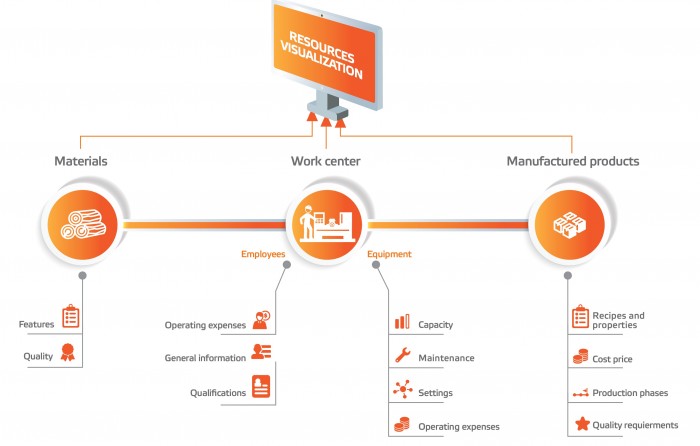 RESOURCES VISUALIZATION

Materials

Work center

Manufactured products

Employees

Equipment

Features

Quality

Operating expenses

General information

Qualifications

Capacity

Maintenance

Settings

Operating expenses

Recipes and properties

Cost price

Production phases

Quality requierments