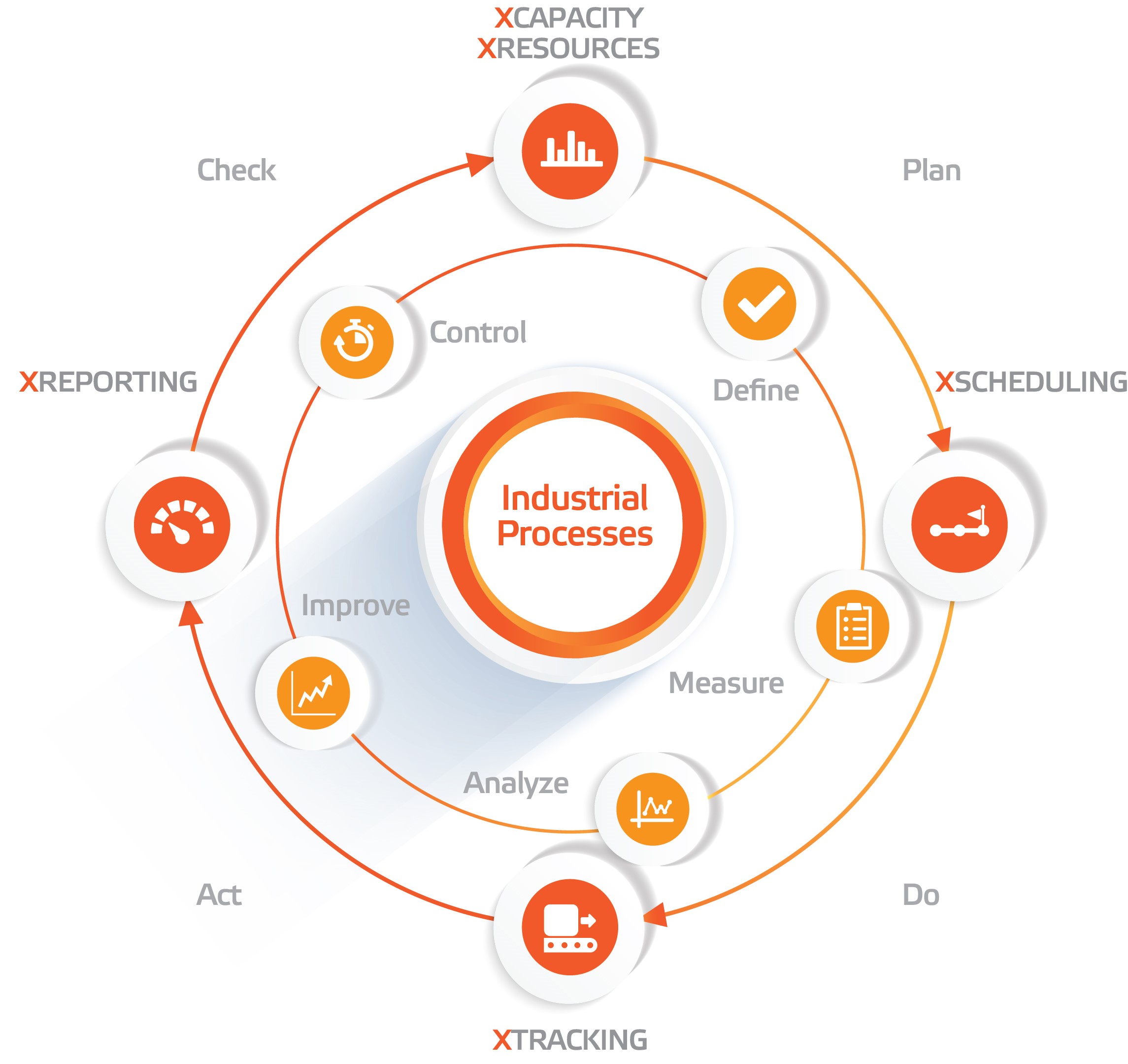 XCAPACITY
XRESOURCES

Check

Plan

Control

Define

XREPORTING

XSCHEDULING

Industrial Processes

Improve

Measure

Analyze

Act

Do

XTRACKING