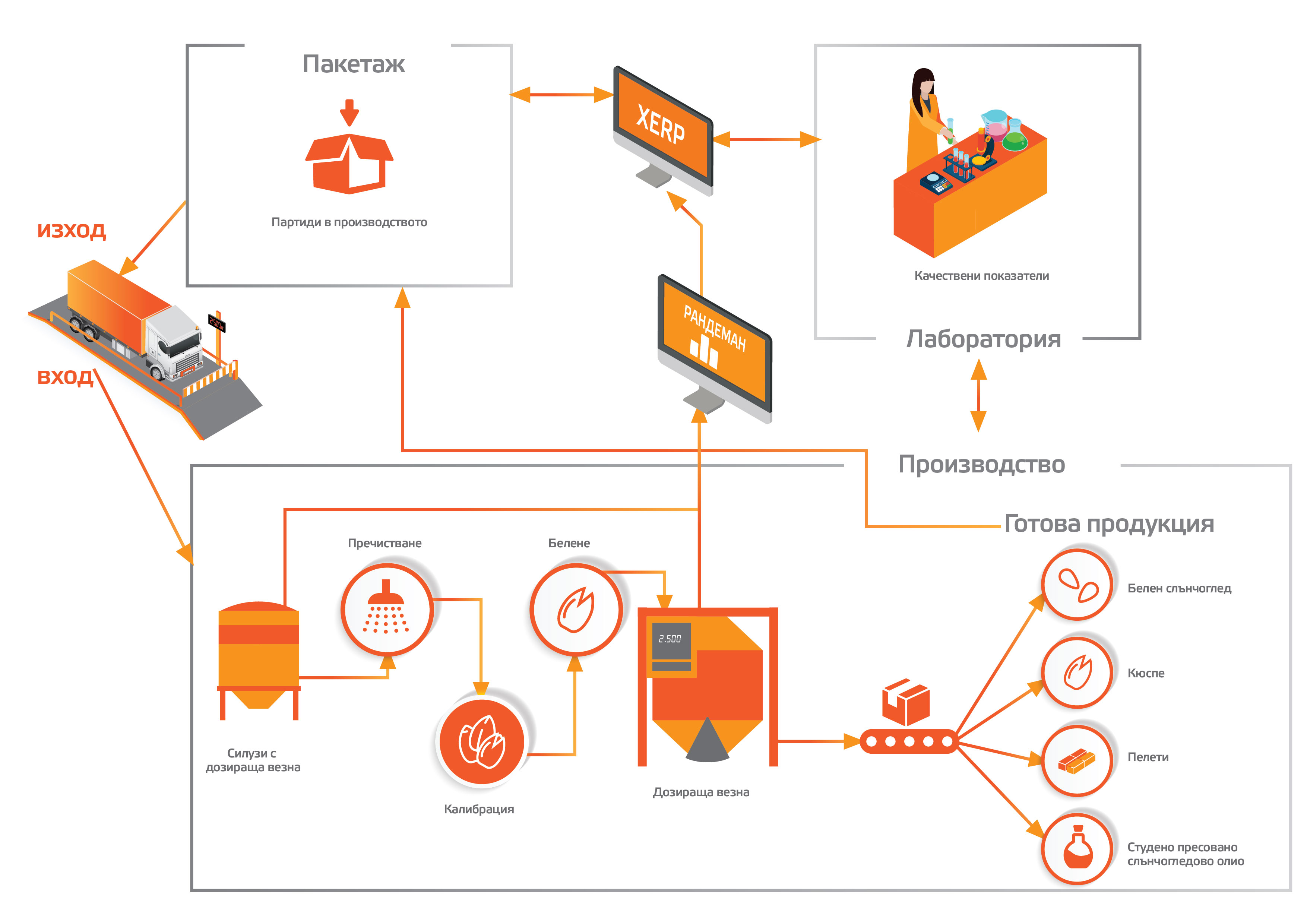 Пакетаж

Партиди в производството

XERP

Качествени показатели

Лаборатория

изход

вход

РАНДЕМАН

Производство

Готова продукция

Пречистване

Белене

2.500

Силузи с дозираща везна

Калибрация

Дозираща везна

Белен слънчоглед

Кюспе

Пелети

Студено пресовано слънчогледово олио