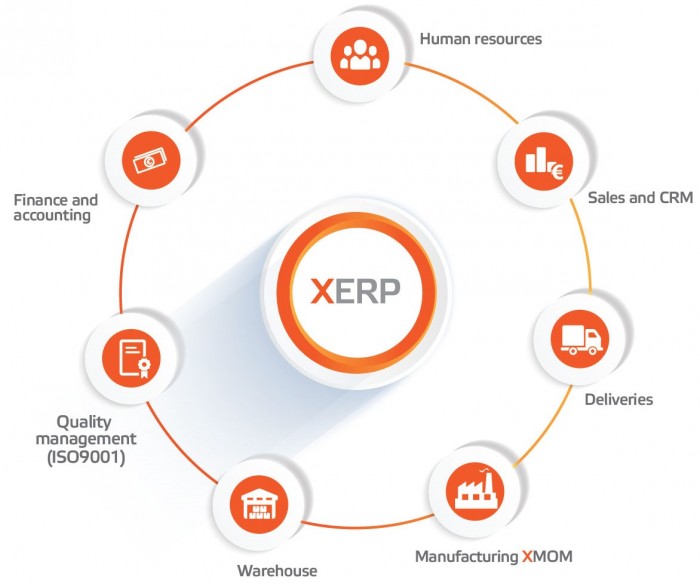 Human resources

Sales and CRM

Deliveries

Manufacturing XMOM

Warehouse

Quality management (ISO9001)

Finance and accounting

XERP